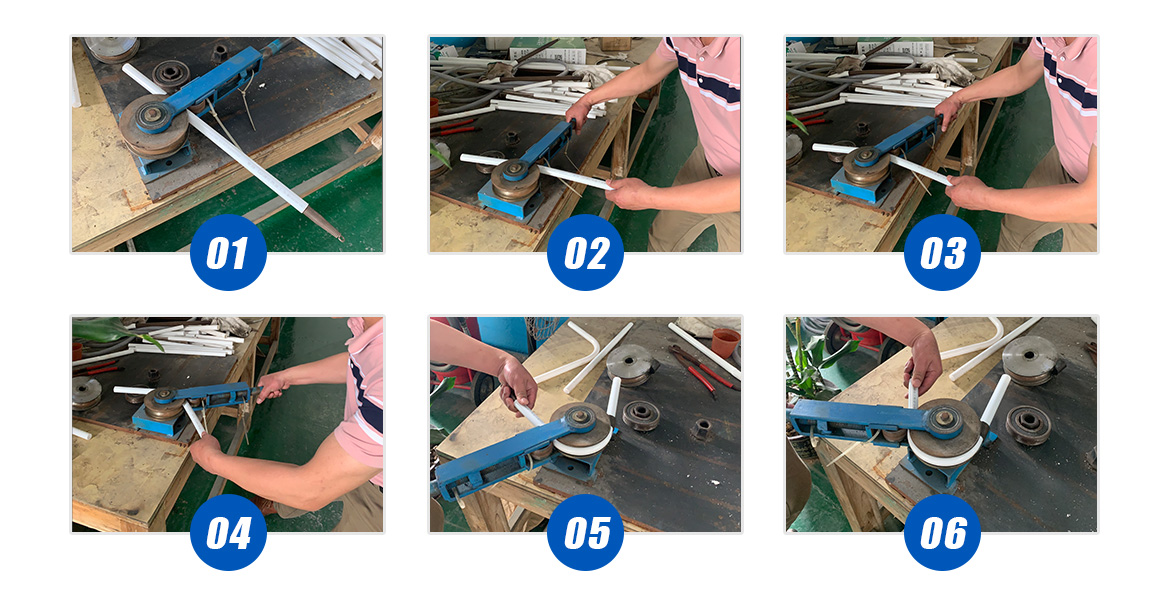 01

02

03

04

05

06